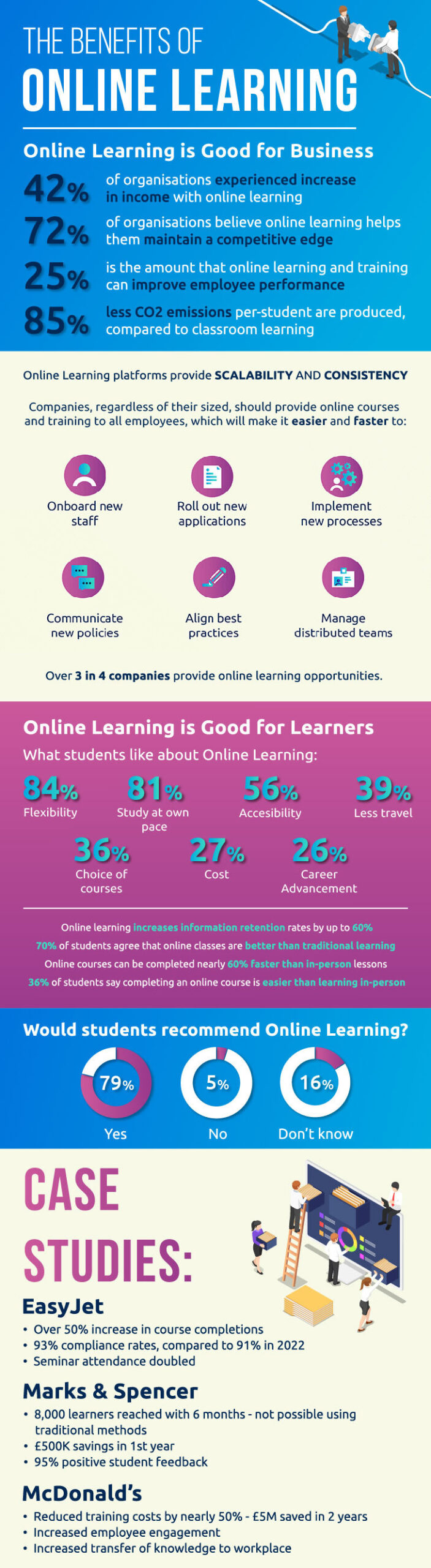 THE BENEFITS OF
ONLINE LEARNING

Online Learning is Good for Business

42% of organisations experienced increase in income with online learning

72% of organisations believe online learning helps them maintain a competitive edge

25% is the amount that online learning and training can improve employee performance

85% less CO2 emissions per-student are produced, compared to classroom learning

Online Learning platforms provide SCALABILITY AND CONSISTENCY

Companies, regardless of their sized, should provide online courses and training to all employees, which will make it easier and faster to:

Onboard new staff

Roll out new applications

Implement new processes

Communicate new policies

Align best practices

Manage distributed teams

Over 3 in 4 companies provide online learning opportunities.

Online Learning is Good for Learners

What students like about Online Learning:

84% Flexibility

81% Study at own pace

56% Accesibility

39% Less travel

36% Choice of courses

27% Cost

26% Career Advancement

Online learning increases information retention rates by up to 60%

70% of students agree that online classes are better than traditional learning

Online courses can be completed nearly 60% faster than in-person lessons

36% of students say completing an online course is easier than learning in-person

Would students recommend Online Learning?

79% Yes

5% No

16% Don't know

CASE STUDIES:

EasyJet

• Over 50% increase in course completions
• 93% compliance rates, compared to 91% in 2022
• Seminar attendance doubled

Marks & Spencer

• 8,000 learners reached with 6 months - not possible using traditional methods
• £500K savings in 1st year
• 95% positive student feedback

McDonald's

• Reduced training costs by nearly 50% - £5M saved in 2 years
• Increased employee engagement
• Increased transfer of knowledge to workplace